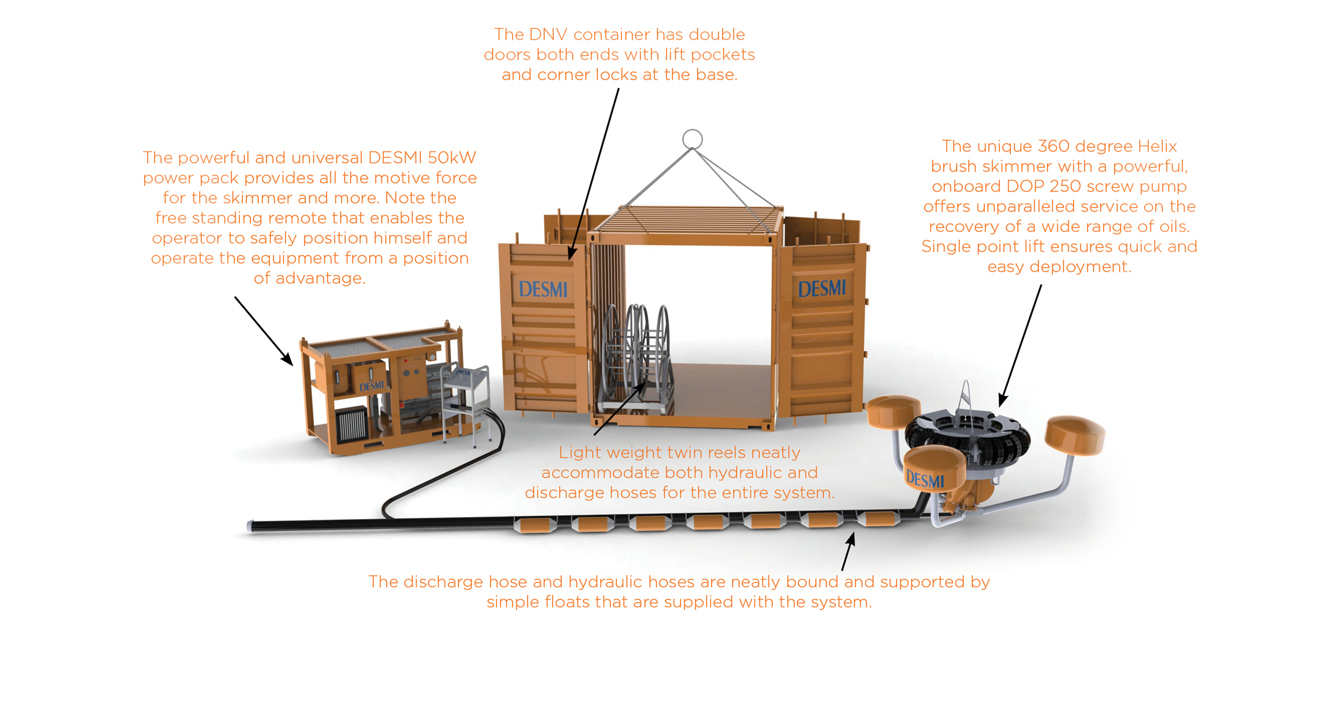 The DNV container has double doors both ends with lift pockets and corner locks at the base.

The powerful and universal DESMI 50kW power pack provides all the motive force for the skimmer and more. Note the free standing remote that enables the operator to safely position himself and operate the equipment from a position of advantage.

The unique 360 degree Helix brush skimmer with a powerful, onboard DOP 250 screw pump offers unparalleled service on the recovery of a wide range of oils. Single point lift ensures quick and easy deployment.

DESMI

DESMI

DESMI

DESMI

Light weight twin reels neatly accommodate both hydraulic and discharge hoses for the entire system.

The discharge hose and hydraulic hoses are neatly bound and supported by simple floats that are supplied with the system.