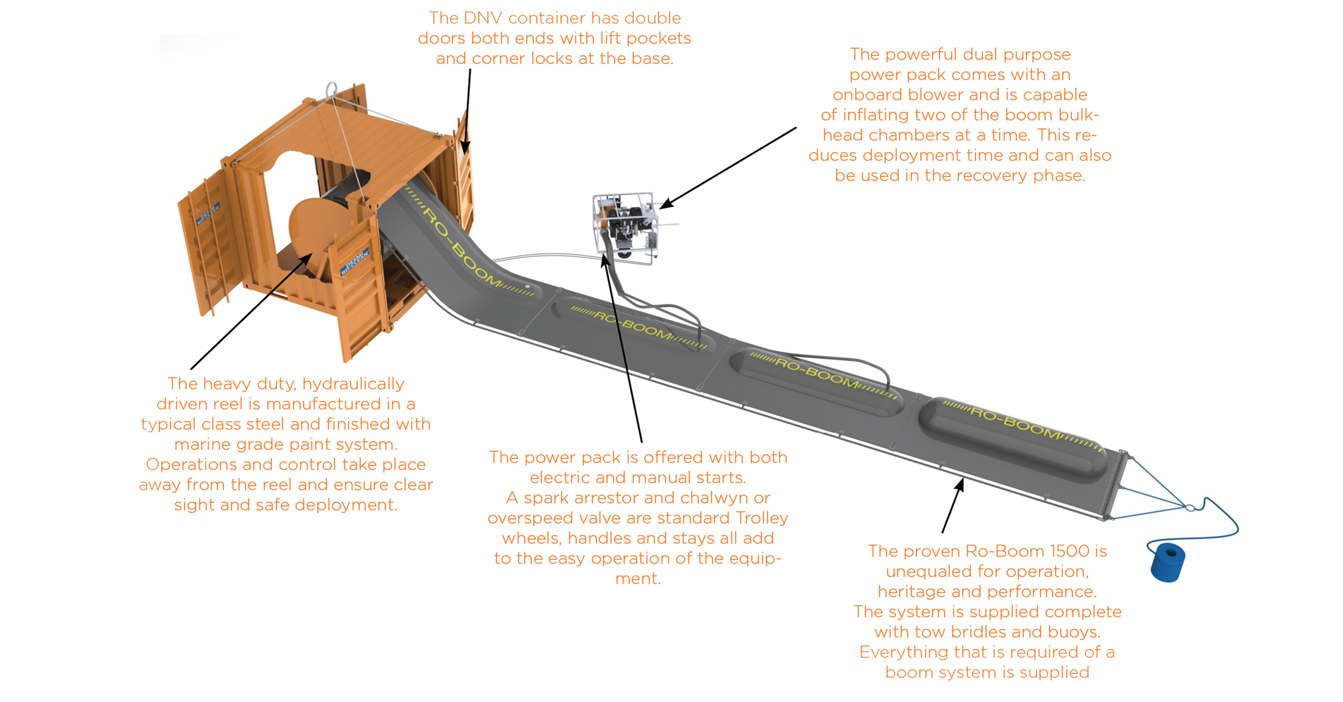 The DNV container has double doors both ends with lift pockets and corner locks at the base.

The powerful dual purpose power pack comes with an onboard blower and is capable of inflating two of the boom bulkhead chambers at a time. This reduces deployment time and can also be used in the recovery phase.

RO-BOOM

RO-BOOM

RO-BOOM

RO-BOOM

The heavy duty, hydraulically driven reel is manufactured in a typical class steel and finished with marine grade paint system. Operations and control take place away from the reel and ensure clear sight and safe deployment.

The power pack is offered with both electric and manual starts. A spark arrestor and chalwyn or overspeed valve are standard Trolley wheels, handles and stays all add to the easy operation of the equipment.

The proven Ro-Boom 1500 is unequaled for operation, heritage and performance. The system is supplied complete with tow bridles and buoys. Everything that is required of a boom system is supplied